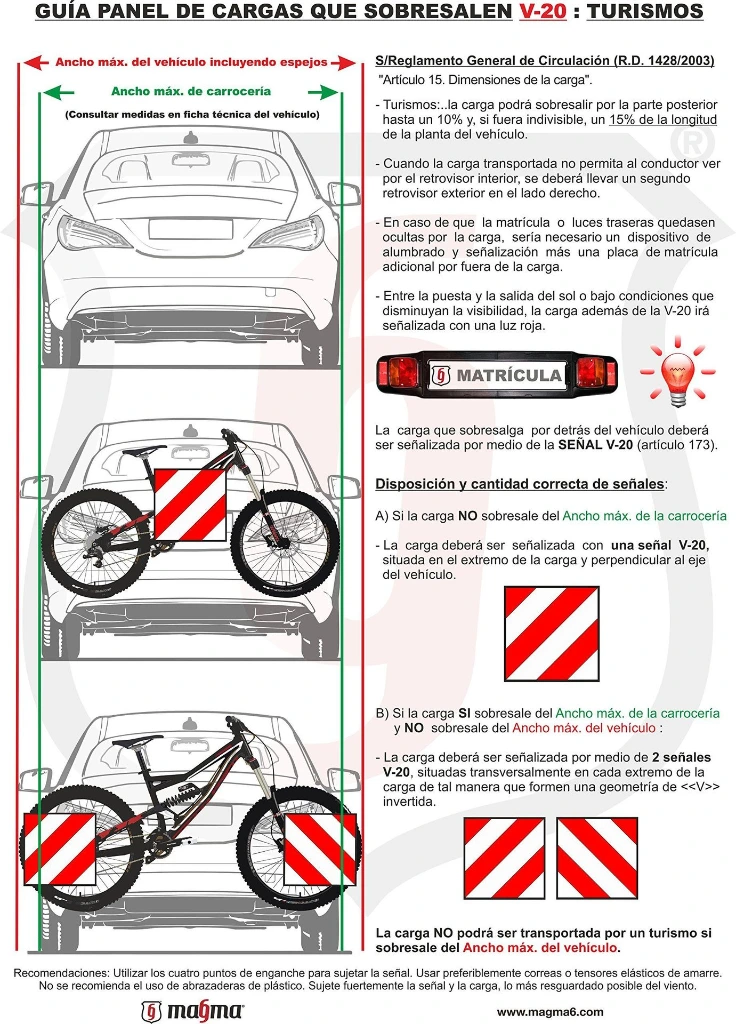 GUÍA PANEL DE CARGAS QUE SOBRESALEN V-20 : TURISMOS

Ancho máx. del vehículo incluyendo espejos

Ancho máx. de carrocería

(Consultar medidas en ficha técnica del vehículo)

S/Reglamento General de Circulación (R.D. 1428/2003)

"Artículo 15. Dimensiones de la carga".

- Turismos:..la carga podrá sobresalir por la parte posterior hasta un 10% y, si fuera indivisible, un 15% de la longitud de la planta del vehículo.

- Cuando la carga transportada no permita al conductor ver por el retrovisor interior, se deberá llevar un segundo retrovisor exterior en el lado derecho.

- En caso de que la matrícula o luces traseras quedasen ocultas por la carga, sería necesario un dispositivo de alumbrado y señalización más una placa de matrícula adicional por fuera de la carga.

- Entre la puesta y la salida del sol o bajo condiciones que disminuyan la visibilidad, la carga además de la V-20 irá señalizada con una luz roja.

MATRÍCULA

La carga que sobresalga por detrás del vehículo deberá ser señalizada por medio de la SEÑAL V-20 (artículo 173).

Disposición y cantidad correcta de señales:

A) Si la carga NO sobresale del Ancho máx. de la carrocería

- La carga deberá ser señalizada con una señal V-20, situada en el extremo de la carga y perpendicular al eje del vehículo.

B) Si la carga SI sobresale del Ancho máx. de la carrocería y NO sobresale del Ancho máx. del vehículo :

- La carga deberá ser señalizada por medio de 2 señales V-20, situadas transversalmente en cada extremo de la carga de tal manera que formen una geometría de <<V>> invertida.

La carga NO podrá ser transportada por un turismo si sobresale del Ancho máx. del vehículo.

Recomendaciones: Utilizar los cuatro puntos de enganche para sujetar la señal. Usar preferiblemente correas o tensores elásticos de amarre. No se recomienda el uso de abrazaderas de plástico. Sujete fuertemente la señal y la carga, lo más resguardado posible del viento.

magma

www.magma6.com